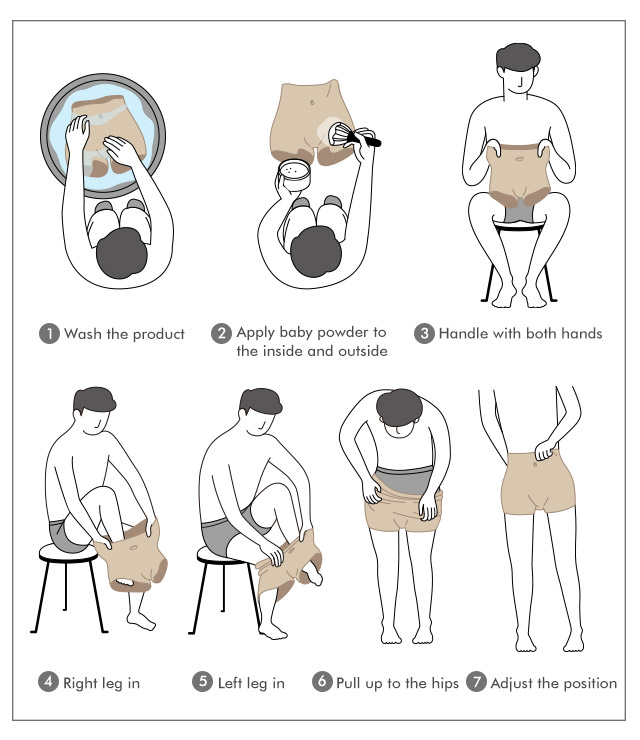 1 Wash the product

2 Apply baby powder to the inside and outside

3 Handle with both hands

4 Right leg in

5 Left leg in

6 Pull up to the hips

7 Adjust the position