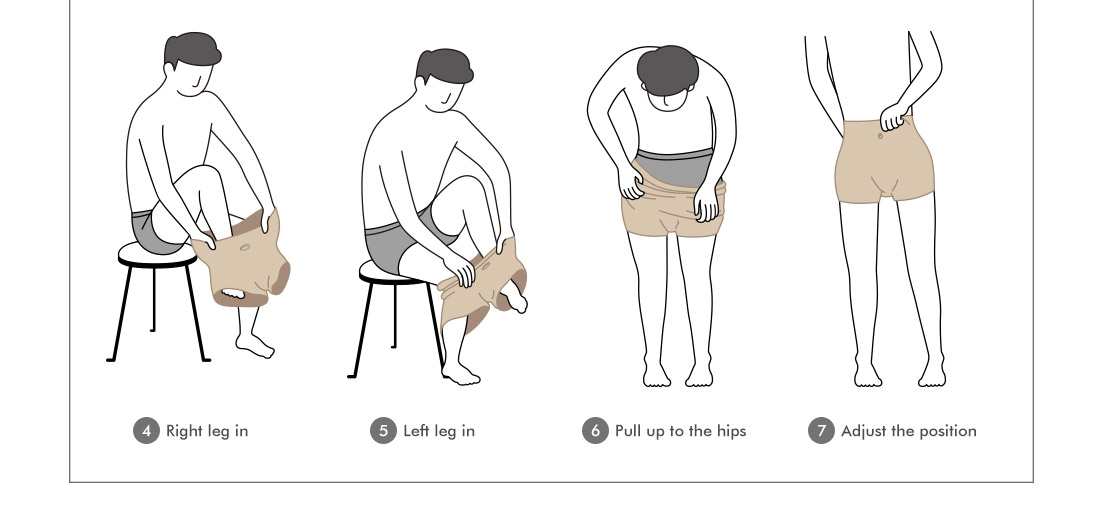 4 Right leg in

5 Left leg in

6 Pull up to the hips

7 Adjust the position