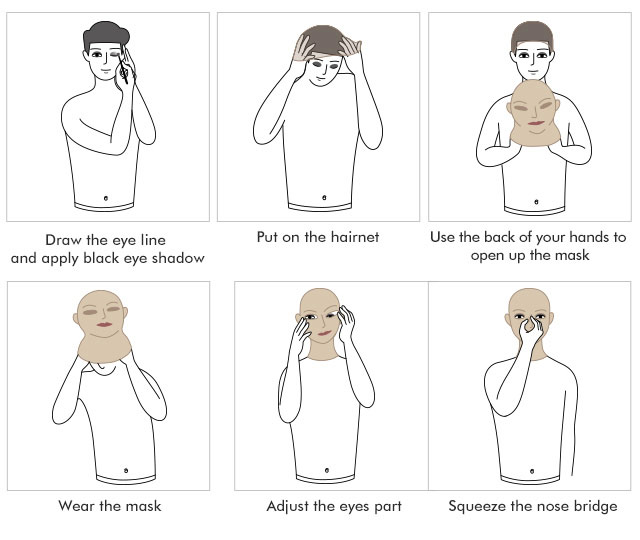 Draw the eye line and apply black eye shadow

Put on the hairnet

Use the back of your hands to open up the mask

Wear the mask

Adjust the eyes part

Squeeze the nose bridge