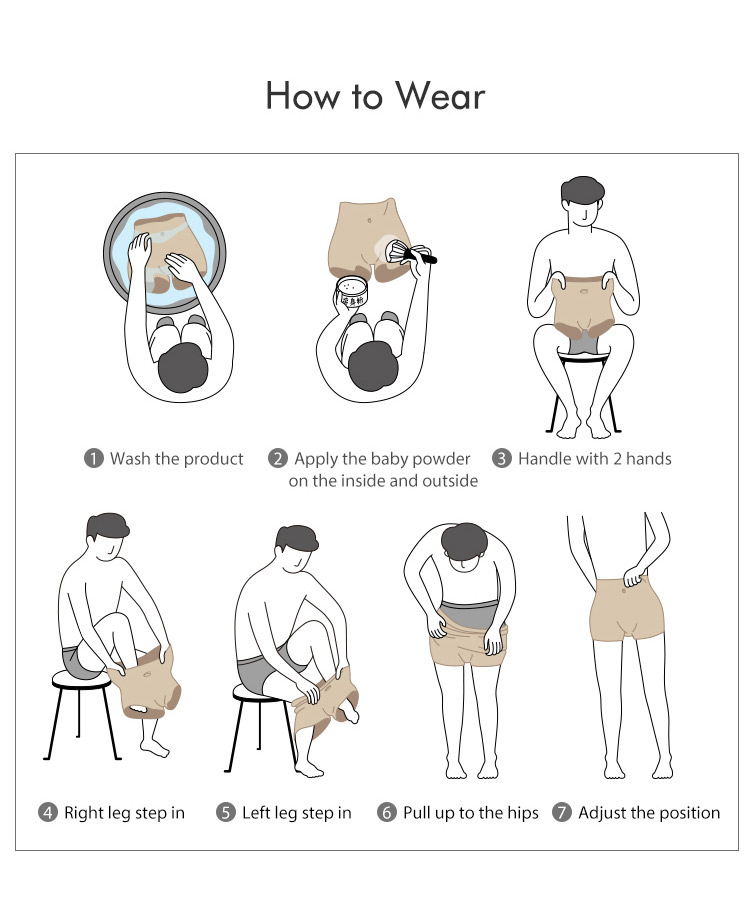 How to Wear

1 Wash the product

2 Apply the baby powder on the inside and outside

3 Handle with 2 hands

4 Right leg step in

5 Left leg step in

6 Pull up to the hips

7 Adjust the position