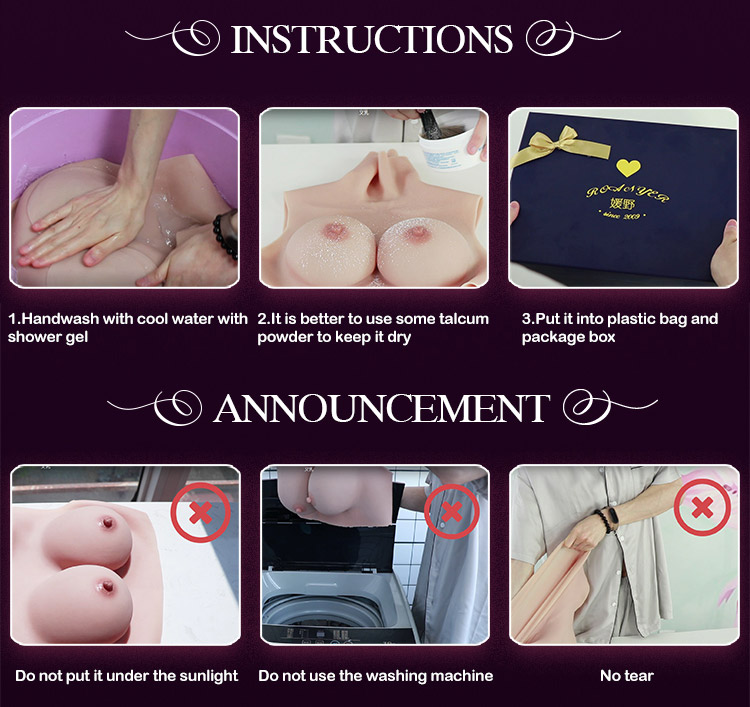 INSTRUCTIONS

ROANYER
媛野
since 2009

1.Handwash with cool water with shower gel

2.It is better to use some talcum powder to keep it dry

3.Put it into plastic bag and package box

ANNOUNCEMENT

Do not put it under the sunlight

Do not use the washing machine

No tear