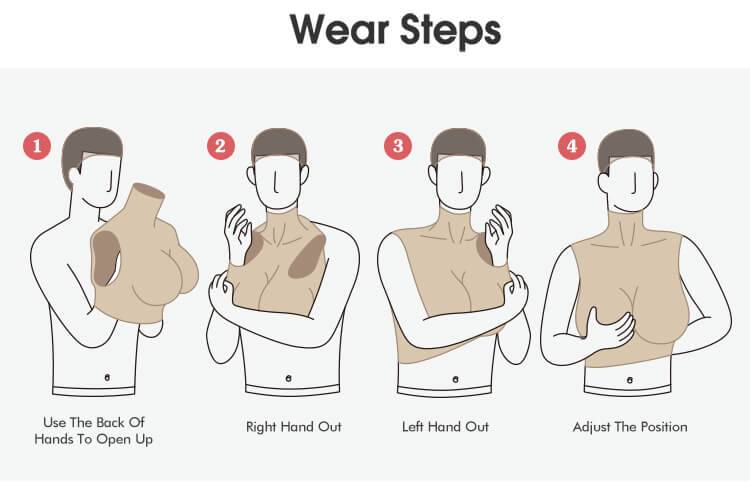 Wear Steps

1

Use The Back Of Hands To Open Up

2

Right Hand Out

3

Left Hand Out

4

Adjust The Position