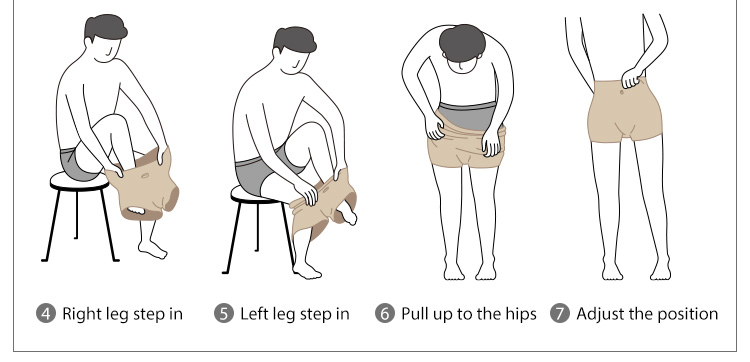 4 Right leg step in

5 Left leg step in

6 Pull up to the hips

7 Adjust the position