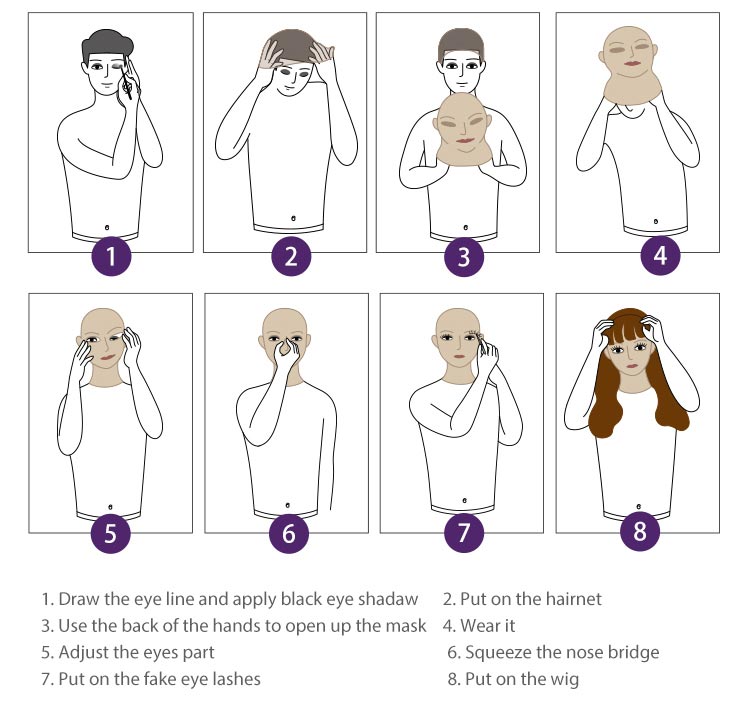 1

2

3

4

5

6

7

8

1. Draw the eye line and apply black eye shadaw
2. Put on the hairnet
3. Use the back of the hands to open up the mask
4. Wear it
5. Adjust the eyes part
6. Squeeze the nose bridge
7. Put on the fake eye lashes
8. Put on the wig