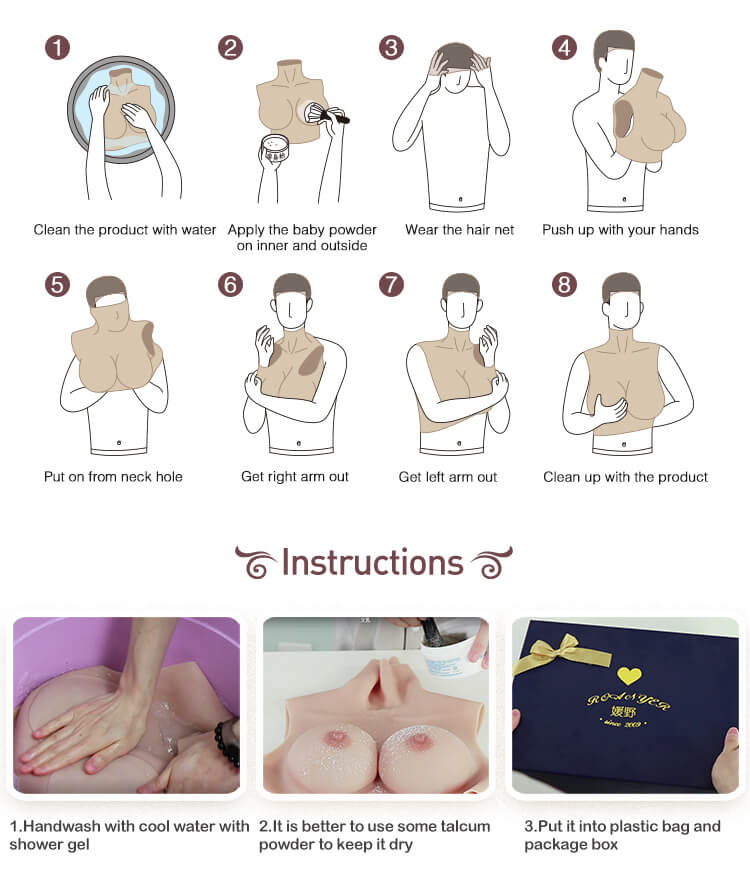 1
Clean the product with water

2
Apply the baby powder on inner and outside

3
Wear the hair net

4
Push up with your hands

5
Put on from neck hole

6
Get right arm out

7
Get left arm out

8
Clean up with the product

Instructions

ROANYER
媛野
since 2009

1.Handwash with cool water with shower gel

2.It is better to use some talcum powder to keep it dry

3.Put it into plastic bag and package box